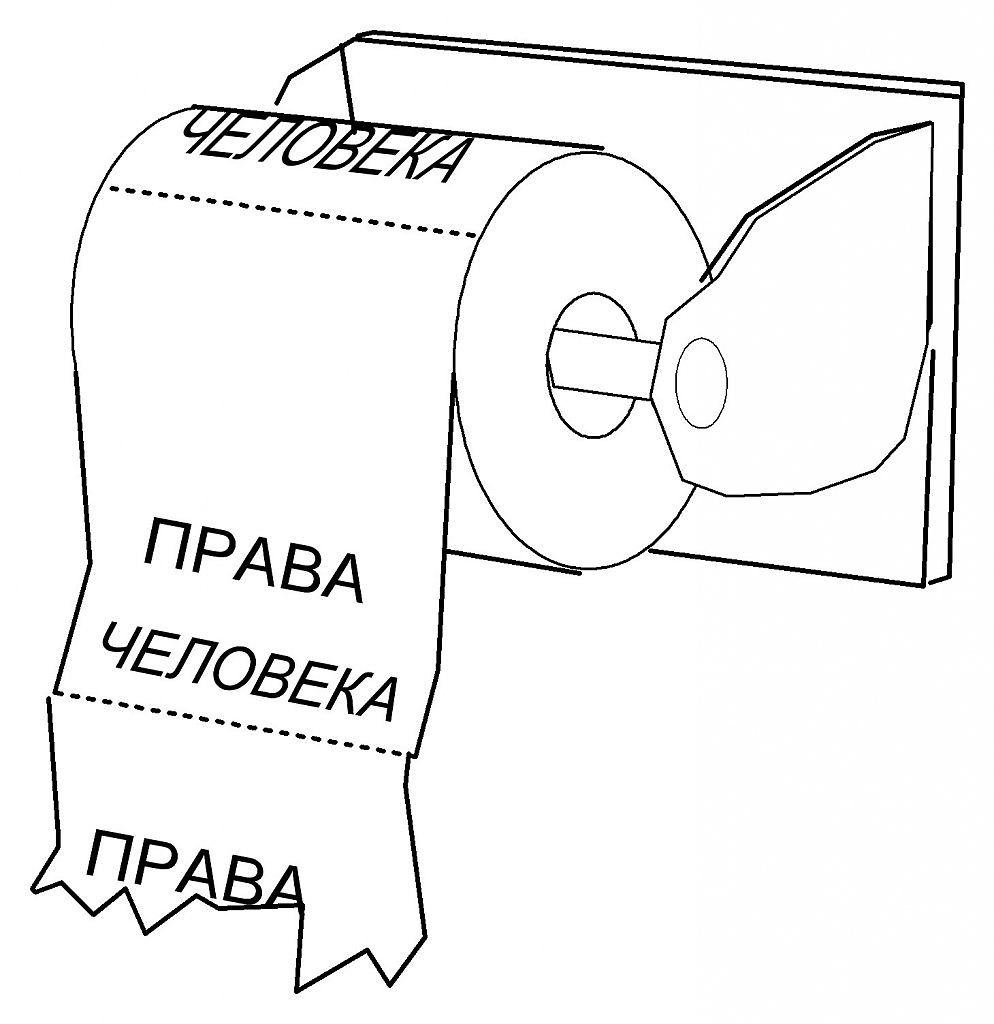 ЧЕЛОВЕКА

ПРАВА
ЧЕЛОВЕКА

ПРАВА